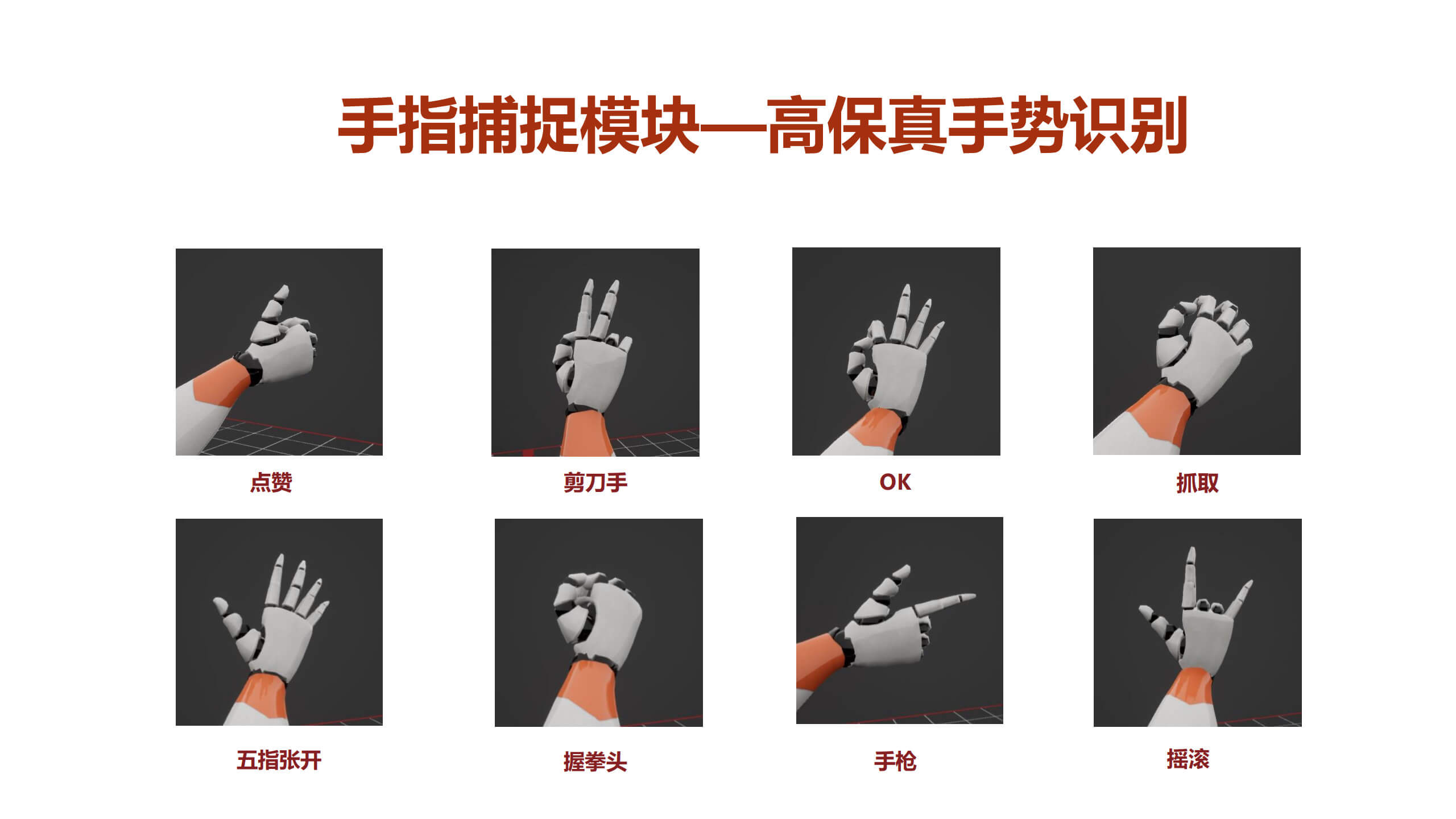 手指捕捉模块—高保真手势识别

点赞

剪刀手

OK

抓取

五指张开

握拳头

手枪

摇滚